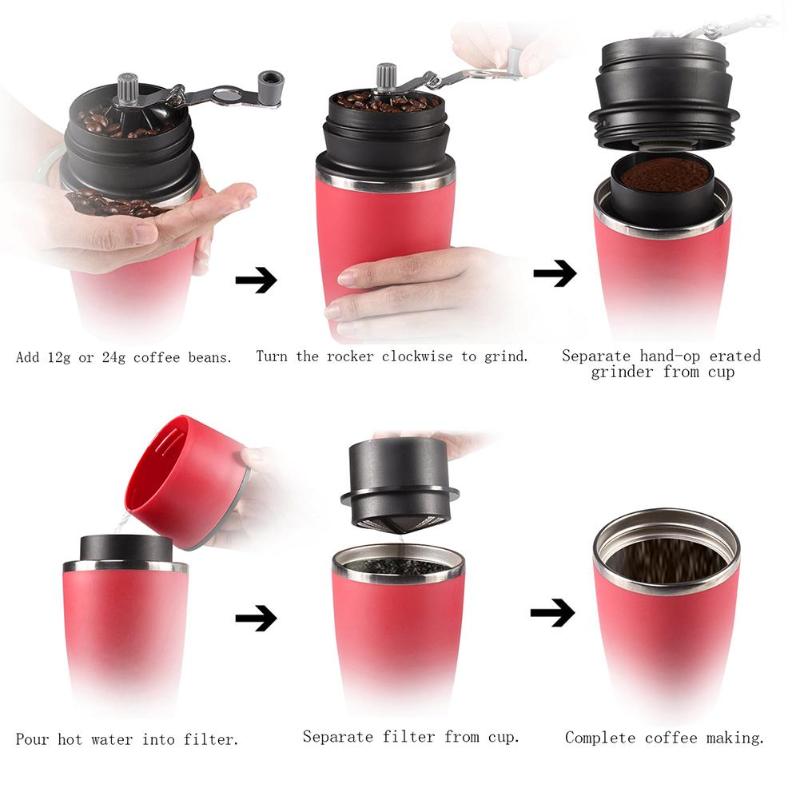 Add 12g or 24g coffee beans.

Turn the rocker clockwise to grind.

Separate hand-op erated grinder from cup

Pour hot water into filter.

Separate filter from cup.

Complete coffee making.